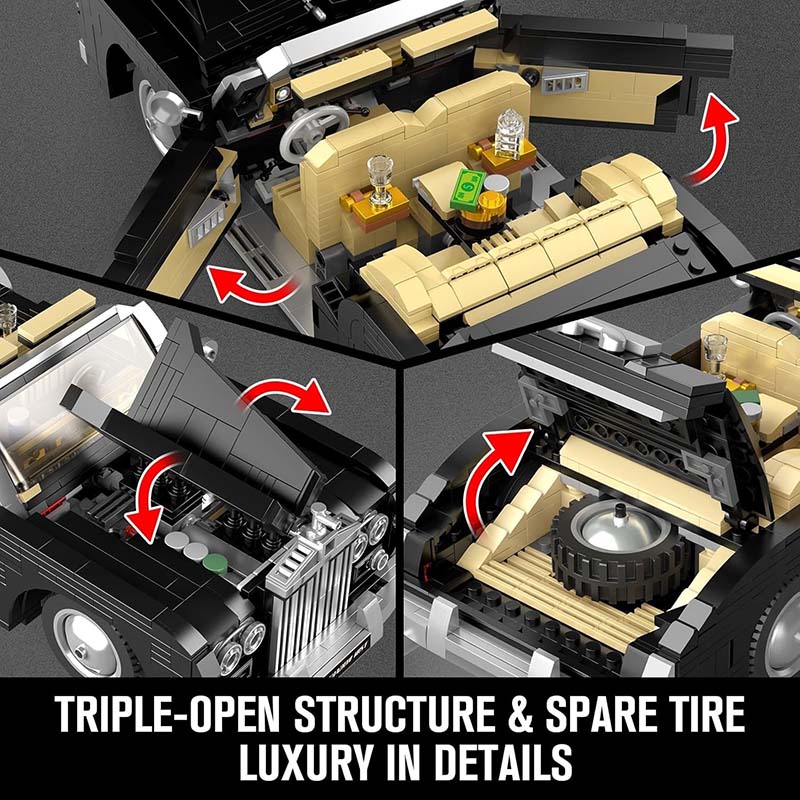 TRIPLE-OPEN STRUCTURE & SPARE TIRE
LUXURY IN DETAILS